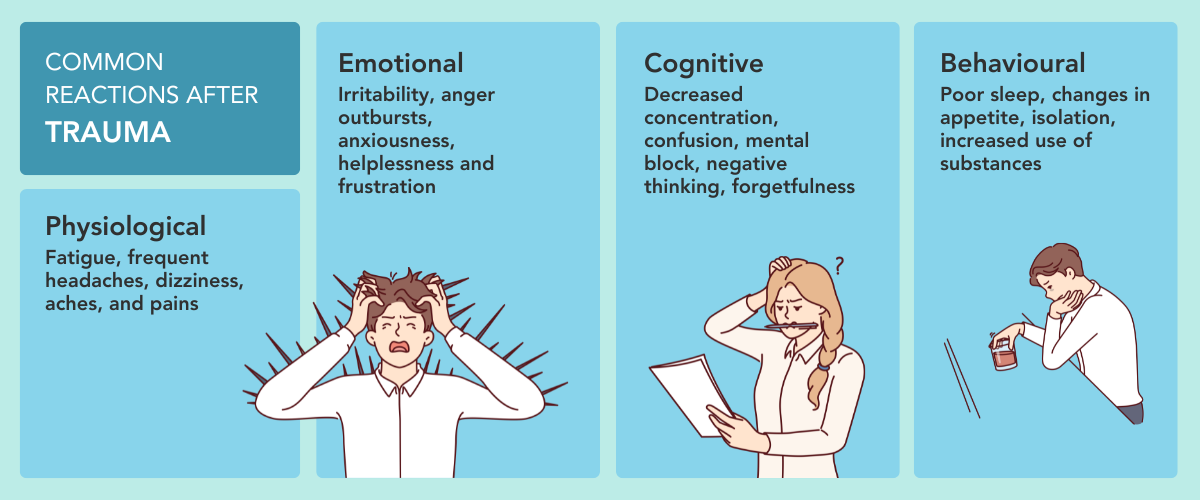 COMMON REACTIONS AFTER TRAUMA

Physiological
Fatigue, frequent headaches, dizziness, aches, and pains

Emotional
Irritability, anger outbursts, anxiousness, helplessness and frustration

Cognitive
Decreased concentration, confusion, mental block, negative thinking, forgetfulness

?

Behavioural
Poor sleep, changes in appetite, isolation, increased use of substances