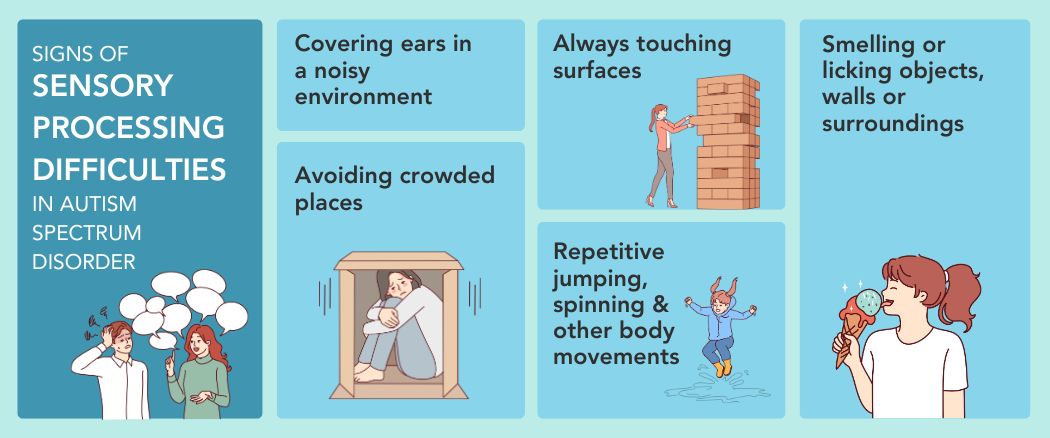 SIGNS OF
SENSORY PROCESSING DIFFICULTIES
IN AUTISM SPECTRUM DISORDER

Covering ears in a noisy environment

Avoiding crowded places

Always touching surfaces

Repetitive jumping, spinning & other body movements

Smelling or licking objects, walls or surroundings