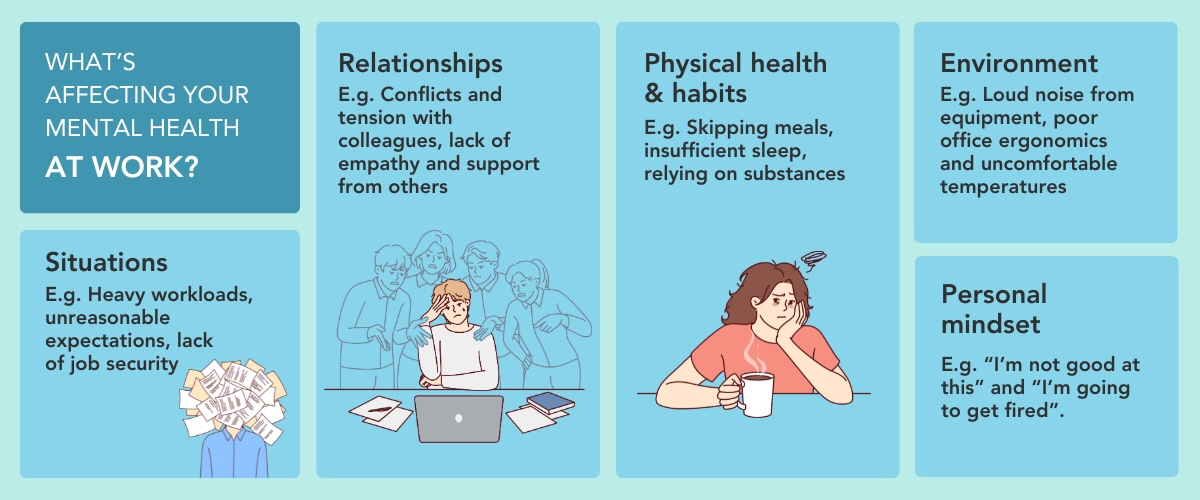 WHAT'S AFFECTING YOUR MENTAL HEALTH AT WORK?

Situations
E.g. Heavy workloads, unreasonable expectations, lack of job security

Relationships
E.g. Conflicts and tension with colleagues, lack of empathy and support from others

Physical health & habits
E.g. Skipping meals, insufficient sleep, relying on substances

Environment
E.g. Loud noise from equipment, poor office ergonomics and uncomfortable temperatures

Personal mindset
E.g. "I'm not good at this" and "I'm going to get fired".