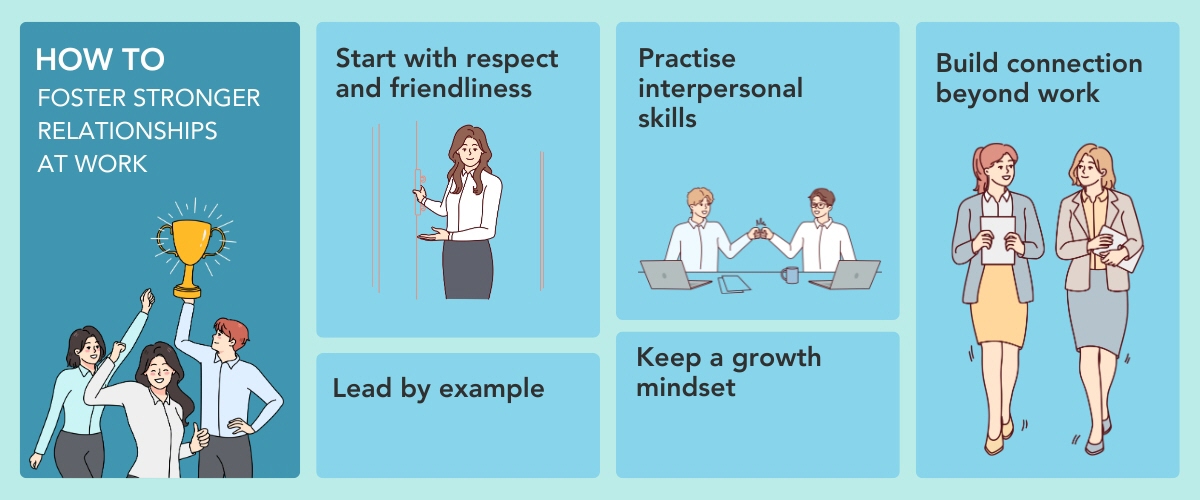 HOW TO
FOSTER STRONGER RELATIONSHIPS AT WORK

Start with respect and friendliness

Lead by example

Practise interpersonal skills

Keep a growth mindset

Build connection beyond work