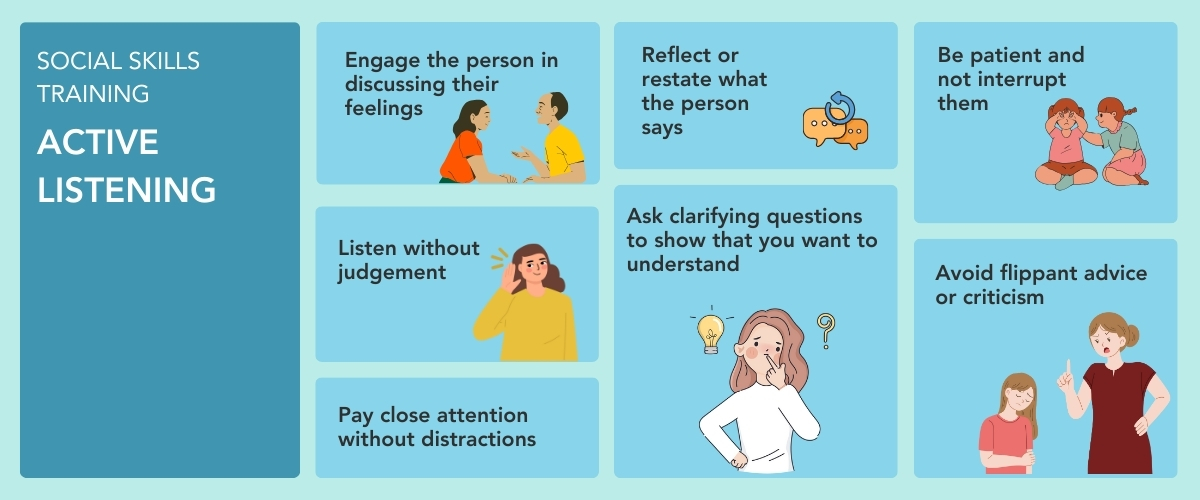 SOCIAL SKILLS TRAINING

ACTIVE LISTENING

Engage the person in discussing their feelings

Listen without judgement

Pay close attention without distractions

Reflect or restate what the person says

Ask clarifying questions to show that you want to understand

Be patient and not interrupt them

Avoid flippant advice or criticism