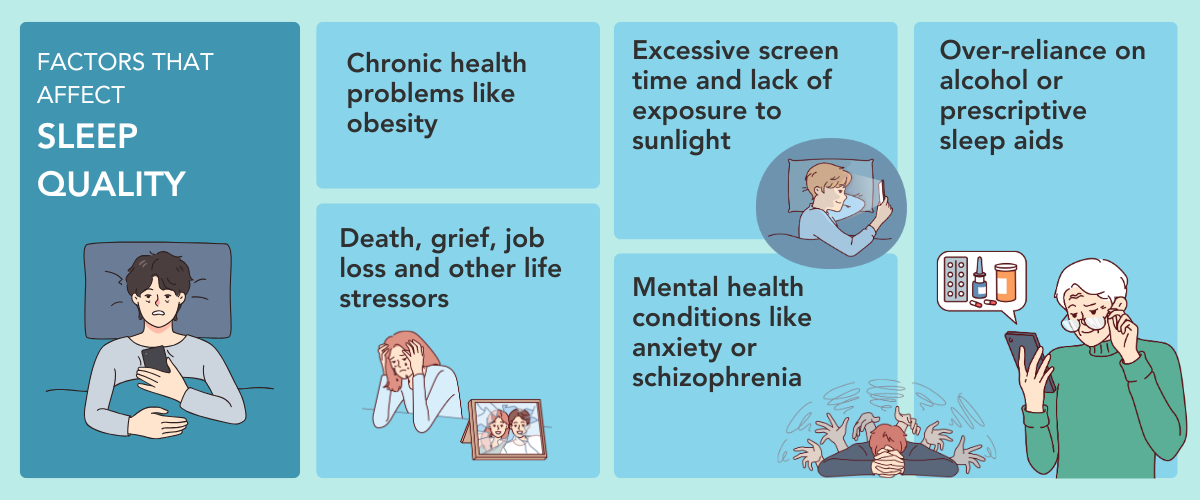 FACTORS THAT AFFECT
SLEEP QUALITY

Chronic health problems like obesity

Death, grief, job loss and other life stressors

Excessive screen time and lack of exposure to sunlight

Mental health conditions like anxiety or schizophrenia

Over-reliance on alcohol or prescriptive sleep aids