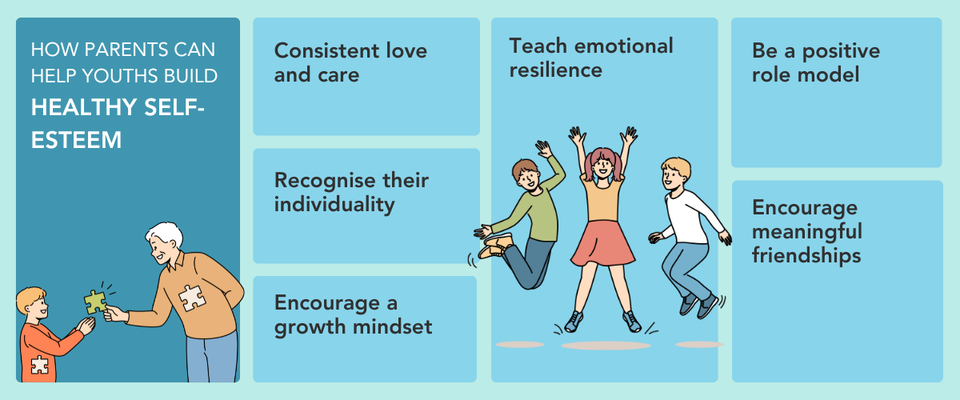 HOW PARENTS CAN HELP YOUTHS BUILD
HEALTHY SELF-ESTEEM

Consistent love and care

Recognise their individuality

Encourage a growth mindset

Teach emotional resilience

Be a positive role model

Encourage meaningful friendships