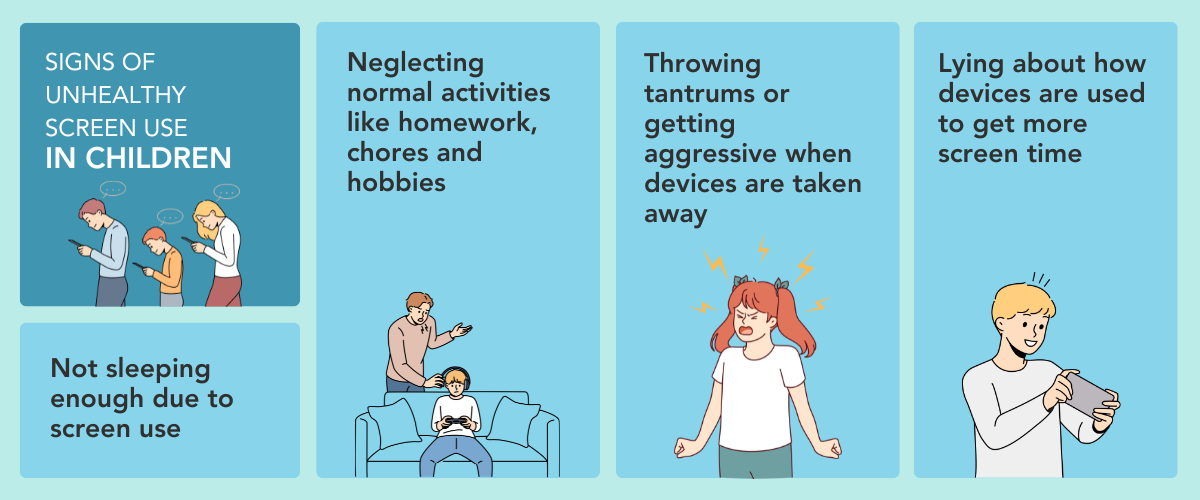 SIGNS OF UNHEALTHY SCREEN USE IN CHILDREN

Not sleeping enough due to screen use

Neglecting normal activities like homework, chores and hobbies

Throwing tantrums or getting aggressive when devices are taken away

Lying about how devices are used to get more screen time