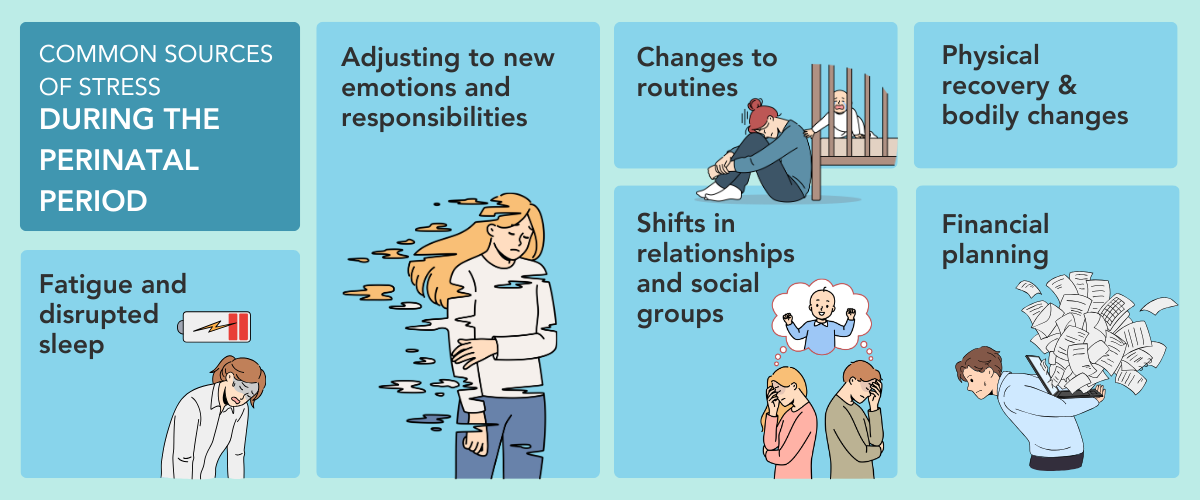 COMMON SOURCES OF STRESS DURING THE PERINATAL PERIOD

Fatigue and disrupted sleep

Adjusting to new emotions and responsibilities

Changes to routines

Shifts in relationships and social groups

Physical recovery & bodily changes

Financial planning