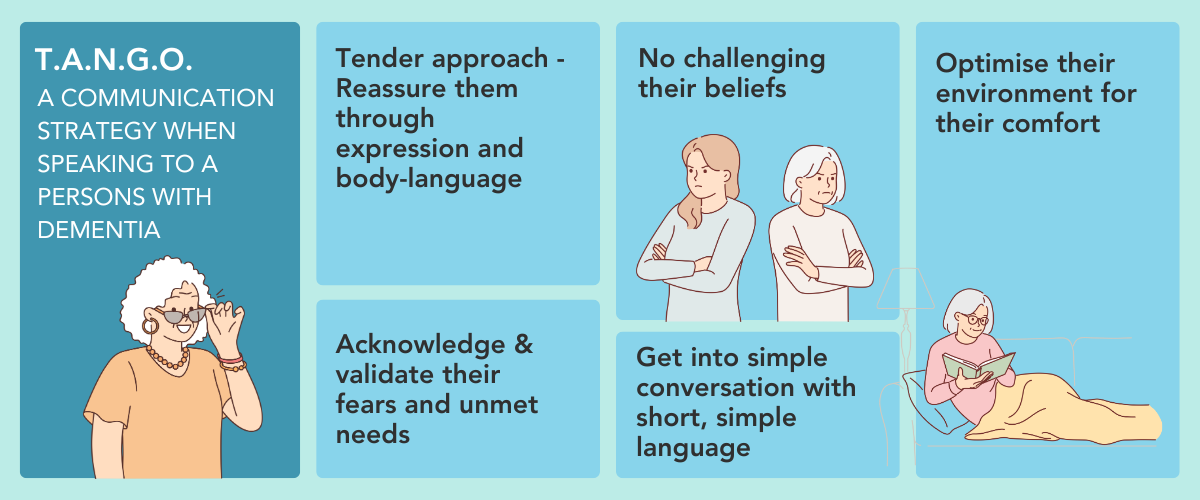 T.A.N.G.O.
A COMMUNICATION STRATEGY WHEN SPEAKING TO A PERSONS WITH DEMENTIA

Tender approach - Reassure them through expression and body-language

Acknowledge & validate their fears and unmet needs

No challenging their beliefs

Get into simple conversation with short, simple language

Optimise their environment for their comfort