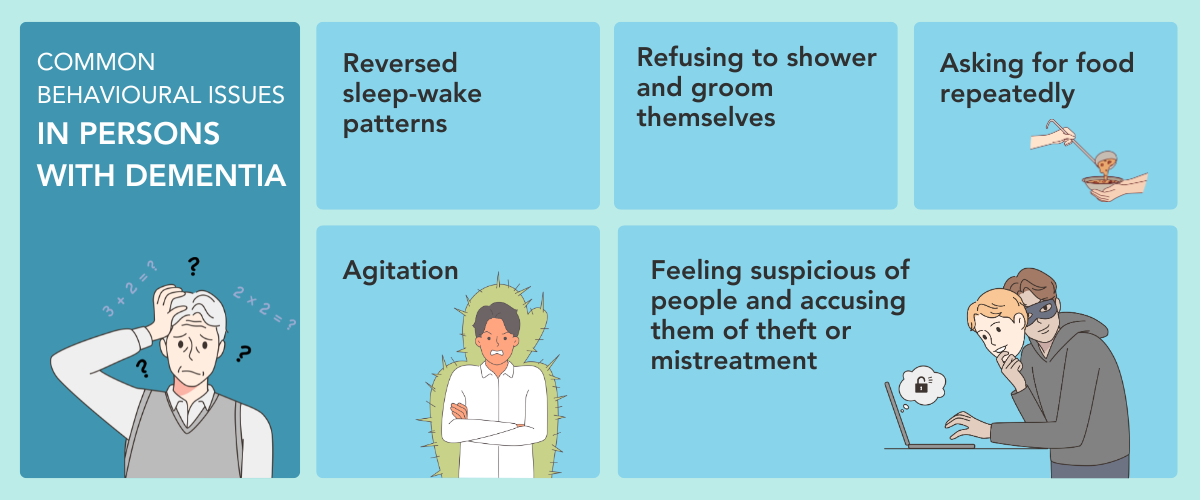 COMMON BEHAVIOURAL ISSUES
IN PERSONS WITH DEMENTIA

$3 + 2 = ?$
?
$2 \times 2 = ?$
?
?

Reversed sleep-wake patterns

Refusing to shower and groom themselves

Asking for food repeatedly

Agitation

Feeling suspicious of people and accusing them of theft or mistreatment