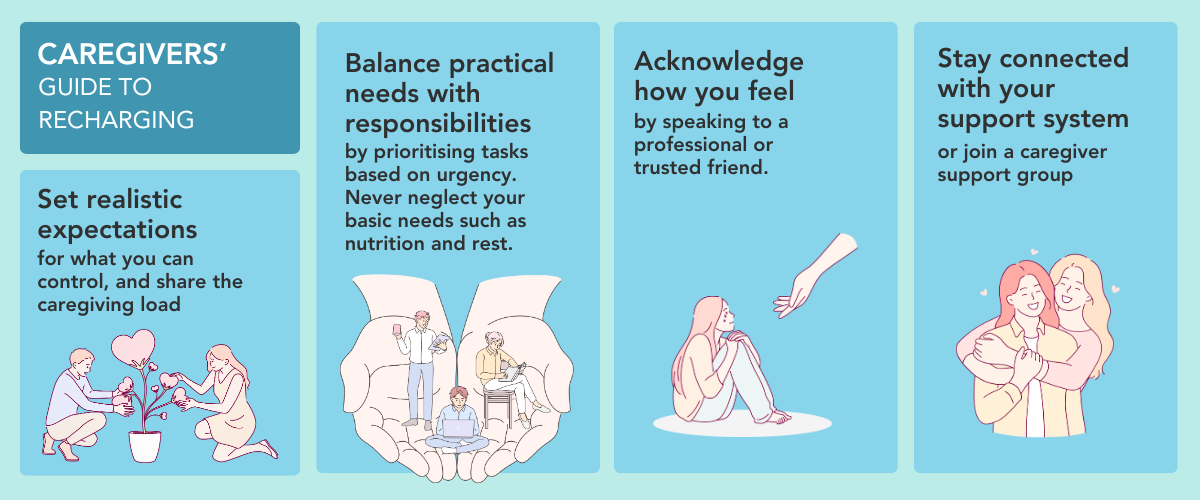 CAREGIVERS' GUIDE TO RECHARGING

Set realistic expectations
for what you can control, and share the caregiving load

Balance practical needs with responsibilities
by prioritising tasks based on urgency. Never neglect your basic needs such as nutrition and rest.

Acknowledge how you feel
by speaking to a professional or trusted friend.

Stay connected with your support system
or join a caregiver support group