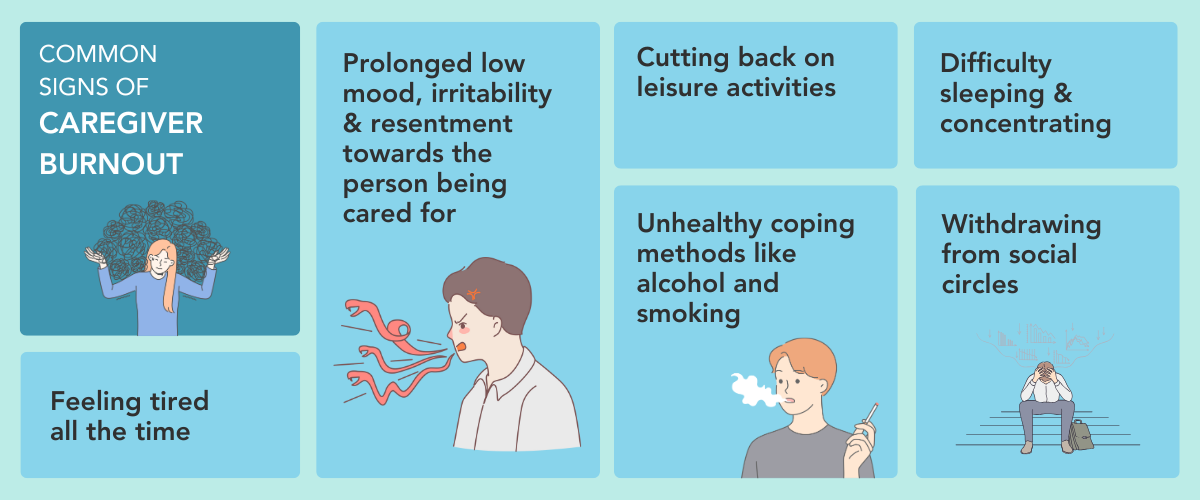 COMMON SIGNS OF CAREGIVER BURNOUT

Feeling tired all the time

Prolonged low mood, irritability & resentment towards the person being cared for

Cutting back on leisure activities

Unhealthy coping methods like alcohol and smoking

Difficulty sleeping & concentrating

Withdrawing from social circles