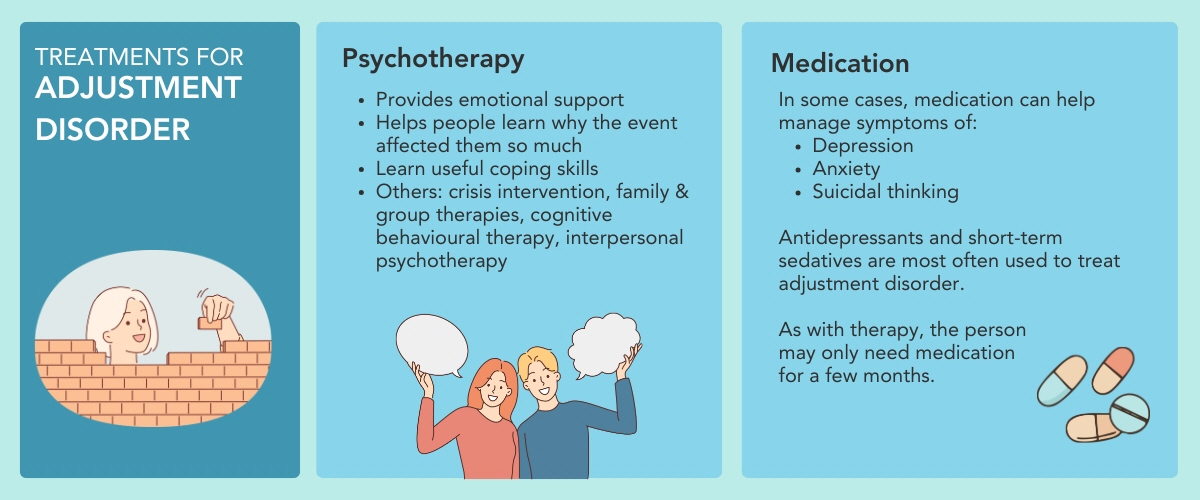 TREATMENTS FOR
ADJUSTMENT DISORDER

Psychotherapy

- Provides emotional support
- Helps people learn why the event affected them so much
- Learn useful coping skills
- Others: crisis intervention, family & group therapies, cognitive behavioural therapy, interpersonal psychotherapy

Medication

In some cases, medication can help manage symptoms of:
- Depression
- Anxiety
- Suicidal thinking

Antidepressants and short-term sedatives are most often used to treat adjustment disorder.

As with therapy, the person may only need medication for a few months.